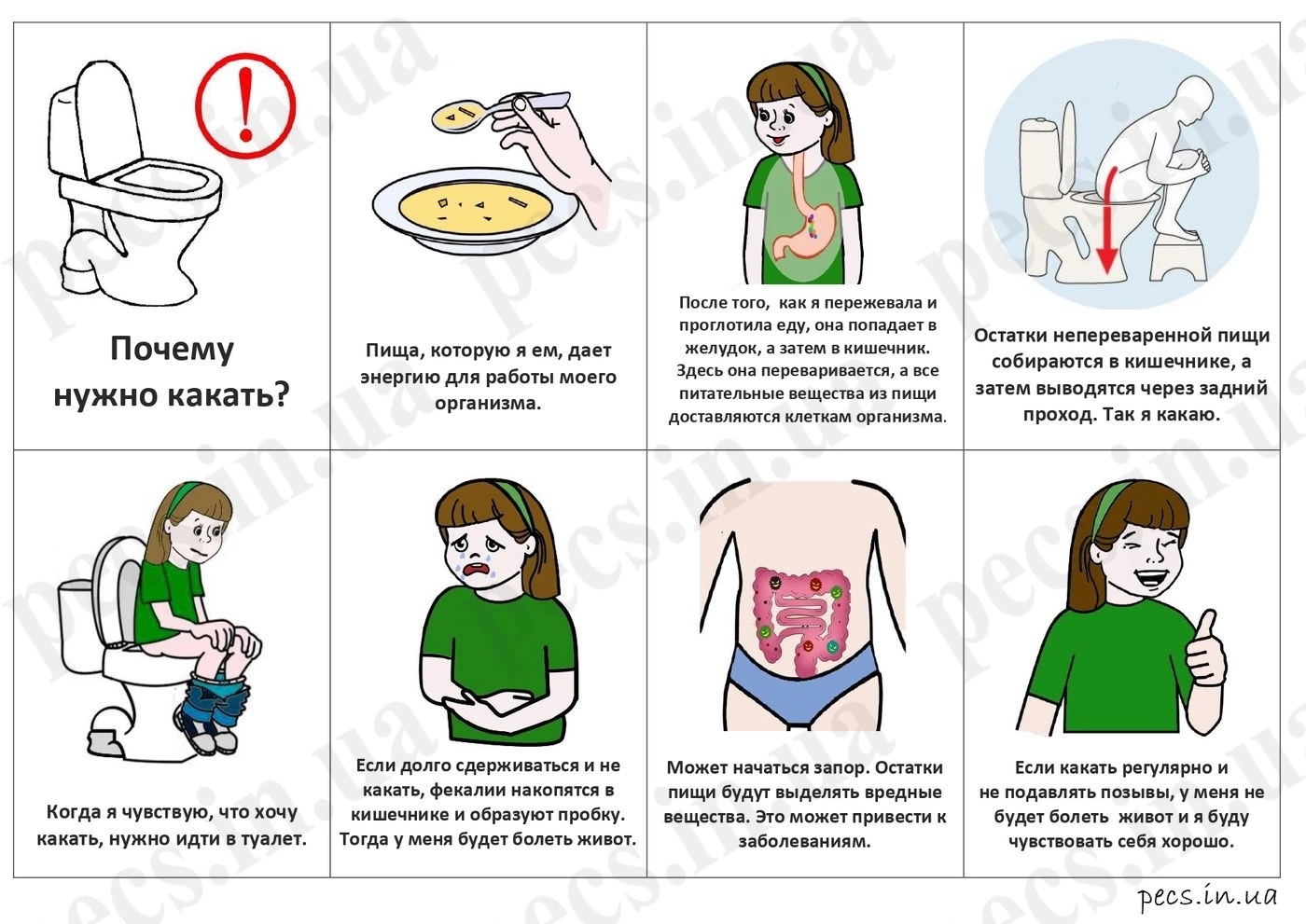 Почему нужно какать?

Пища, которую я ем, дает энергию для работы моего организма.

После того, как я пережевала и проглотила еду, она попадает в желудок, а затем в кишечник. Здесь она переваривается, а все питательные вещества из пищи доставляются клеткам организма.

Остатки непереваренной пищи собираются в кишечнике, а затем выводятся через задний проход. Так я какаю.

Когда я чувствую, что хочу какать, нужно идти в туалет.

Если долго сдерживаться и не какать, фекалии накопятся в кишечнике и образуют пробку. Тогда у меня будет болеть живот.

Может начаться запор. Остатки пищи будут выделять вредные вещества. Это может привести к заболеваниям.

Если какать регулярно и не подавлять позывы, у меня не будет болеть живот и я буду чувствовать себя хорошо.

pecs.in.ua